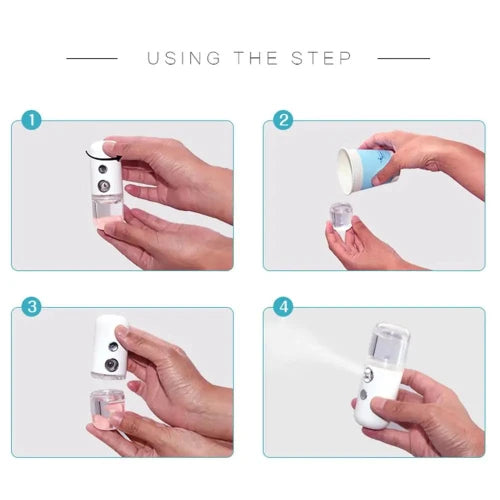 USING THE STEP

1

2

3

4